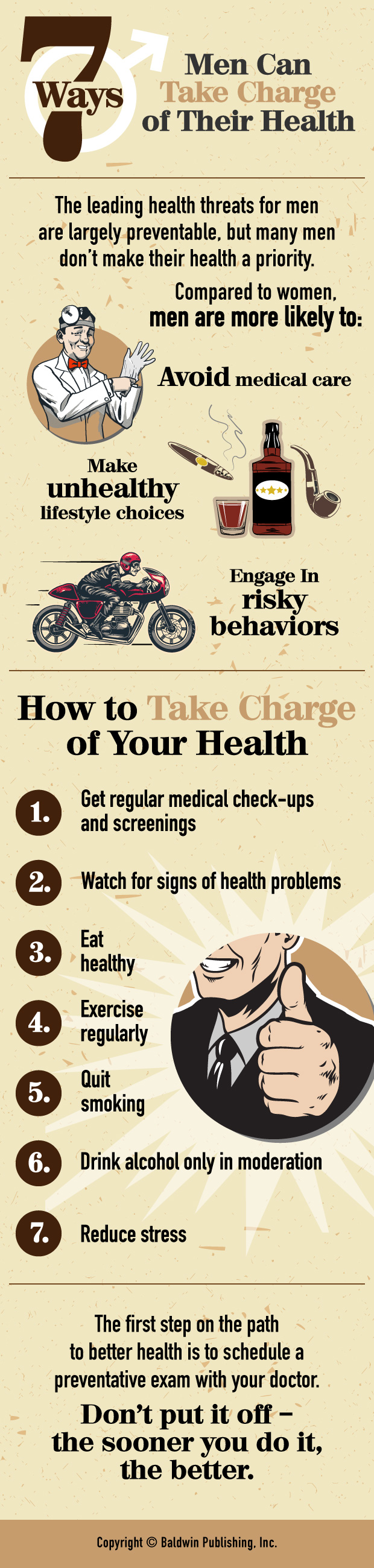 7 Ways Men Can Take Charge of Their Health

The leading health threats for men are largely preventable, but many men don't make their health a priority.

Compared to women, men are more likely to:

Avoid medical care

Make unhealthy lifestyle choices

Engage In risky behaviors

How to Take Charge of Your Health

1. Get regular medical check-ups and screenings

2. Watch for signs of health problems

3. Eat healthy

4. Exercise regularly

5. Quit smoking

6. Drink alcohol only in moderation

7. Reduce stress

The first step on the path to better health is to schedule a preventative exam with your doctor.

Don't put it off – the sooner you do it, the better.

Copyright © Baldwin Publishing, Inc.