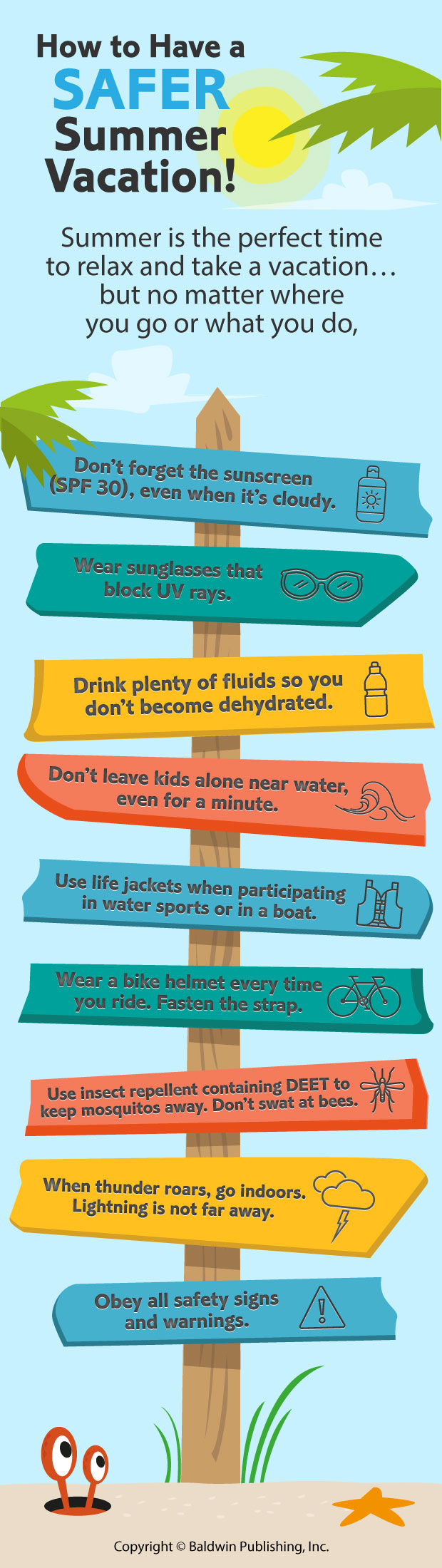 How to Have a SAFER Summer Vacation!

Summer is the perfect time to relax and take a vacation… but no matter where you go or what you do,

Don't forget the sunscreen (SPF 30), even when it's cloudy.

Wear sunglasses that block UV rays.

Drink plenty of fluids so you don't become dehydrated.

Don't leave kids alone near water, even for a minute.

Use life jackets when participating in water sports or in a boat.

Wear a bike helmet every time you ride. Fasten the strap.

Use insect repellent containing DEET to keep mosquitos away. Don't swat at bees.

When thunder roars, go indoors. Lightning is not far away.

Obey all safety signs and warnings.

Copyright © Baldwin Publishing, Inc.